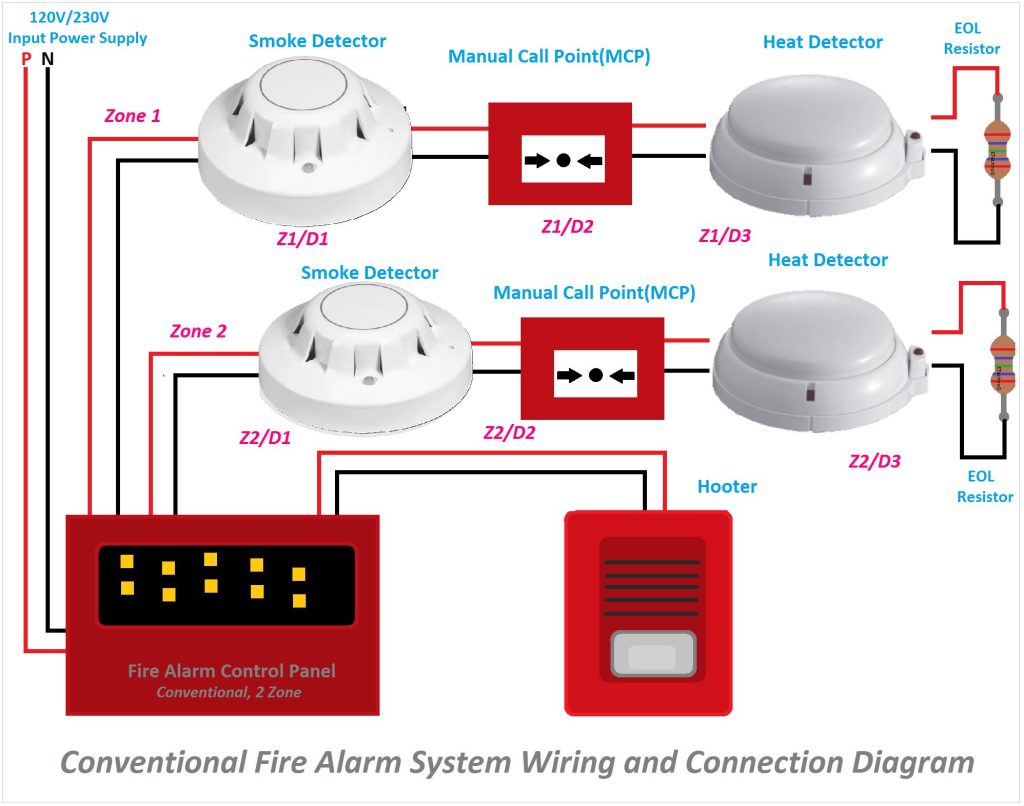 120V/230V
Input Power Supply
P N

Smoke Detector

Manual Call Point(MCP)

Heat Detector

EOL
Resistor

Zone 1

Z1/D1

Z1/D2

Z1/D3

Smoke Detector

Manual Call Point(MCP)

Heat Detector

Zone 2

Z2/D1

Z2/D2

Z2/D3

EOL
Resistor

Hooter

Fire Alarm Control Panel
Conventional, 2 Zone

Conventional Fire Alarm System Wiring and Connection Diagram